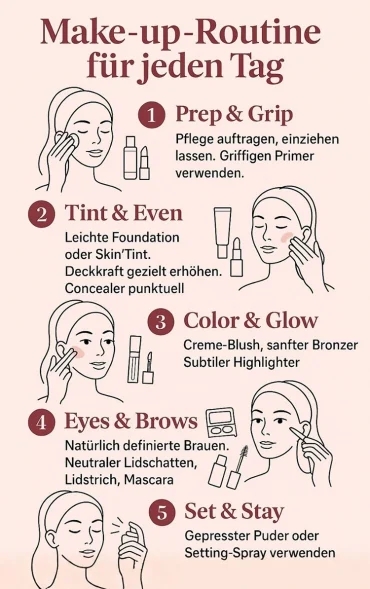 Make-up-Routine für jeden Tag

1 Prep & Grip
Pflege auftragen, einziehen lassen. Griffigen Primer verwenden.

2 Tint & Even
Leichte Foundation oder Skin'Tint. Deckkraft gezielt erhöhen. Concealer punktuell

3 Color & Glow
Creme-Blush, sanfter Bronzer Subtiler Highlighter

4 Eyes & Brows
Natürlich definierte Brauen. Neutraler Lidschatten, Lidstrich, Mascara

5 Set & Stay
Gepresster Puder oder Setting-Spray verwenden