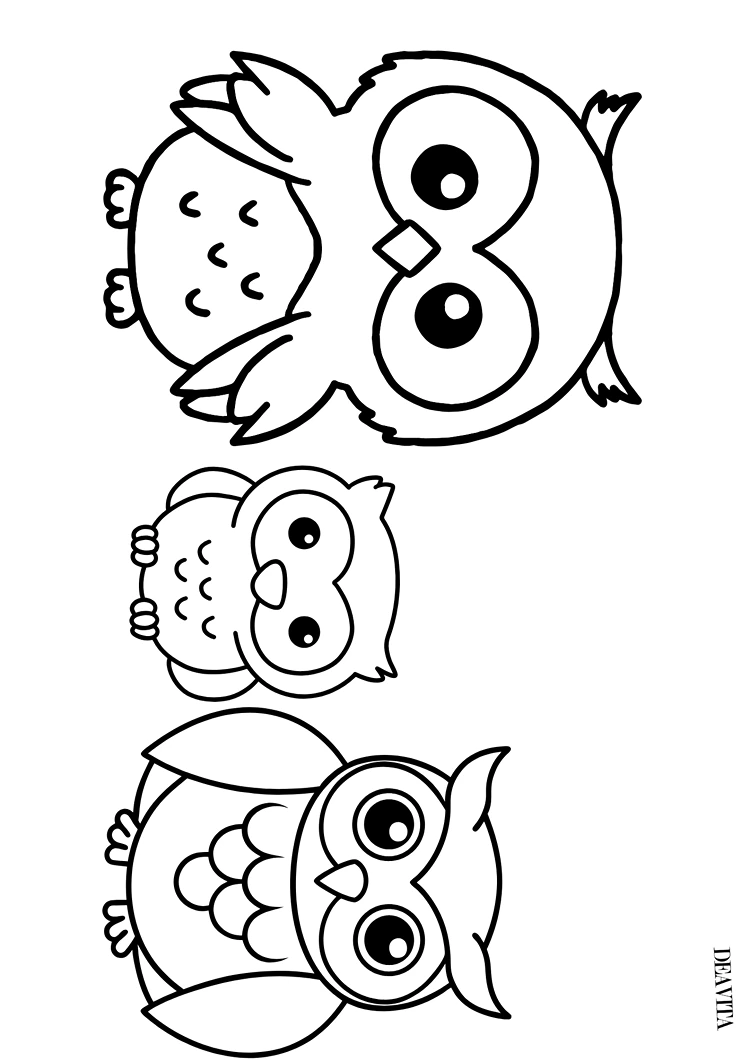 DEAVITA