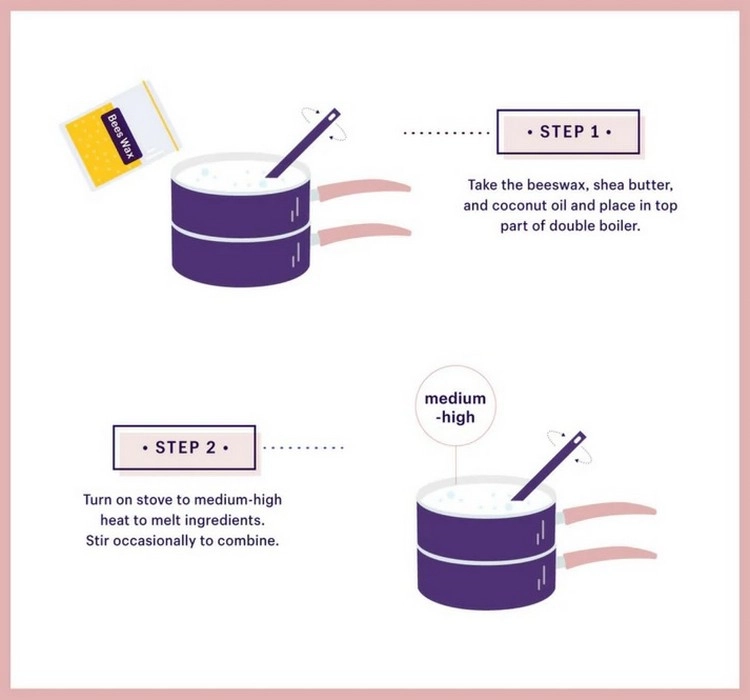 Bees Wax

• STEP 1 •

Take the beeswax, shea butter, and coconut oil and place in top part of double boiler.

medium -high

• STEP 2 •

Turn on stove to medium-high heat to melt ingredients. Stir occasionally to combine.