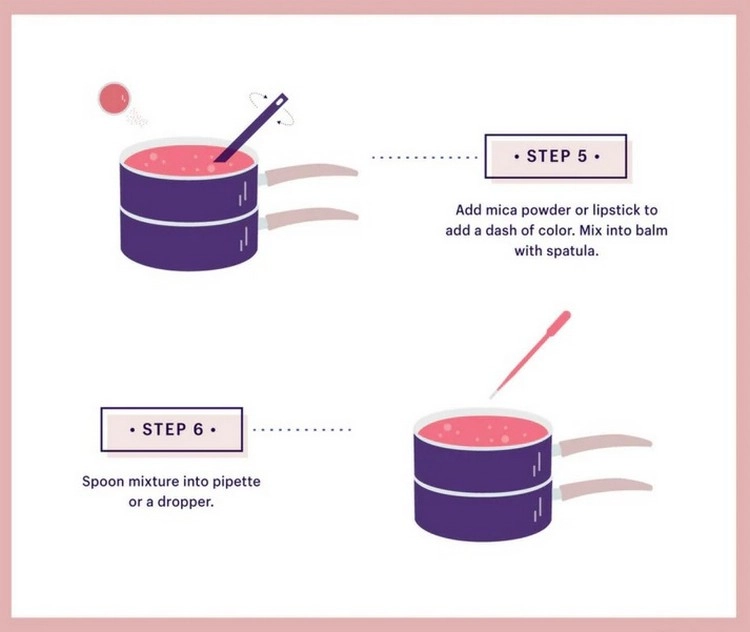 • STEP 5 •

Add mica powder or lipstick to add a dash of color. Mix into balm with spatula.

• STEP 6 •

Spoon mixture into pipette or a dropper.