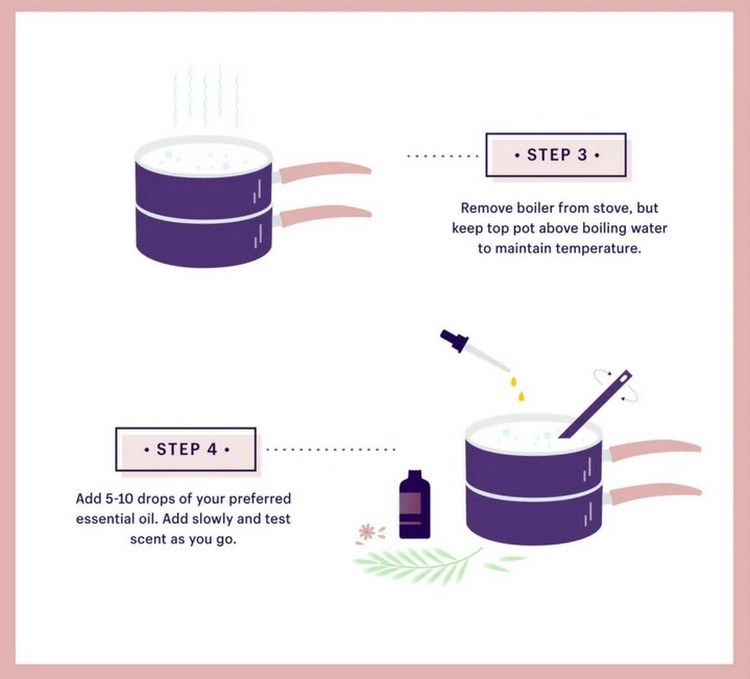 • STEP 3 •

Remove boiler from stove, but keep top pot above boiling water to maintain temperature.

• STEP 4 •

Add 5-10 drops of your preferred essential oil. Add slowly and test scent as you go.