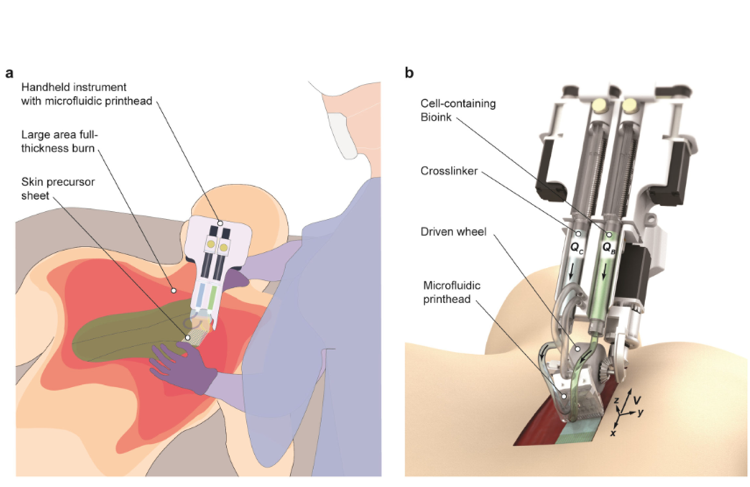 a

Handheld instrument with microfluidic printhead

Large area full-thickness burn

Skin precursor sheet

b

Cell-containing Bioink

Crosslinker

Driven wheel

Microfluidic printhead

$Q_C$

$Q_B$

z

V

y

x