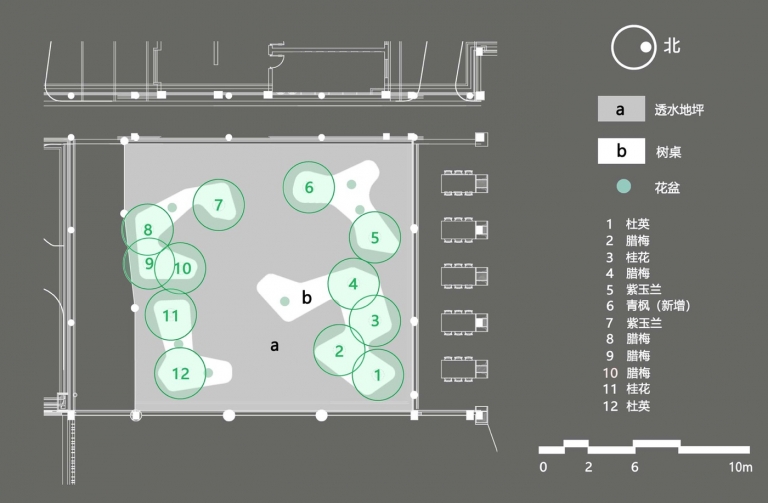 北

a 透水地坪

b 树桌

花盆

1 杜英
2 腊梅
3 桂花
4 腊梅
5 紫玉兰
6 青枫（新增）
7 紫玉兰
8 腊梅
9 腊梅
10 腊梅
11 桂花
12 杜英

0 2 6 10m

6 7 8 9 10 5 4 b 11 3 a 2 12 1