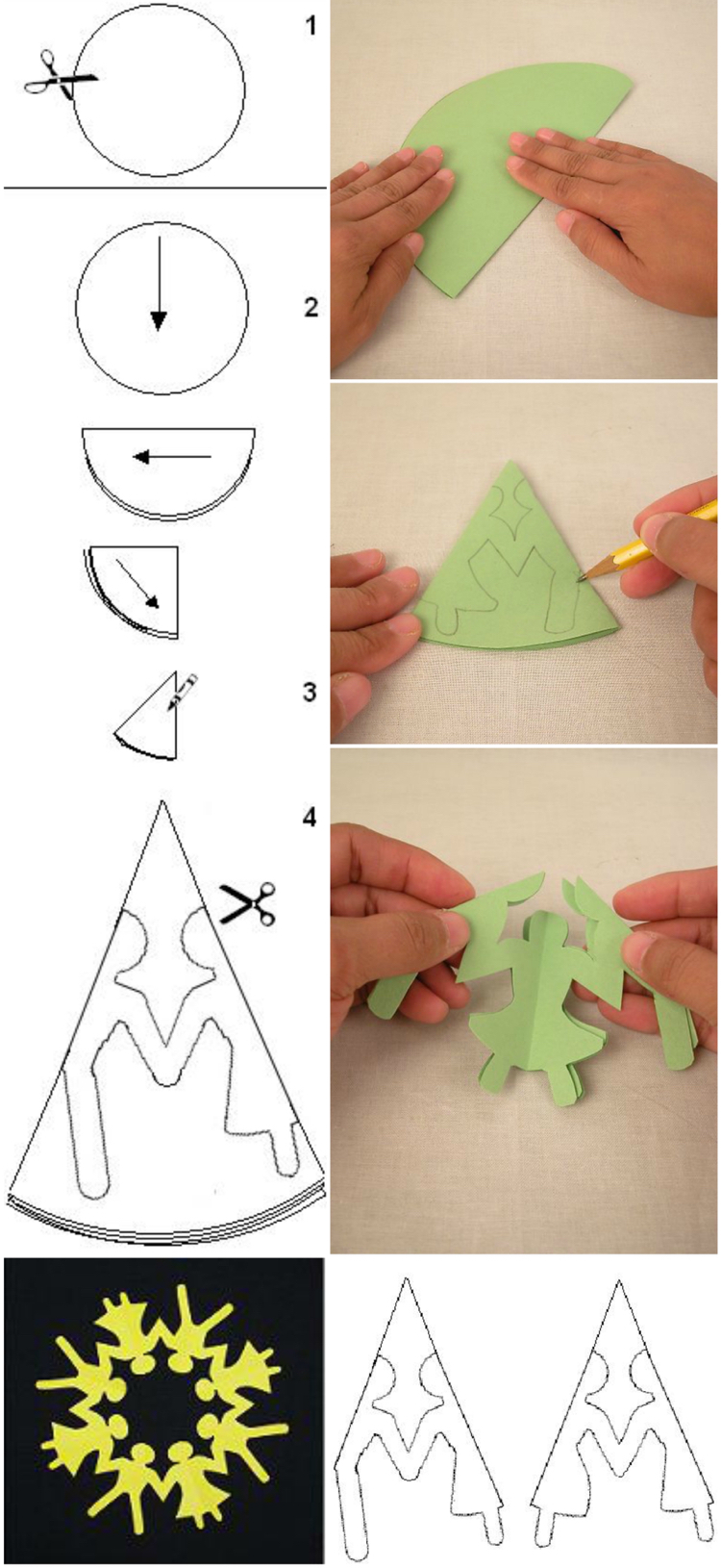 1

2

3

4